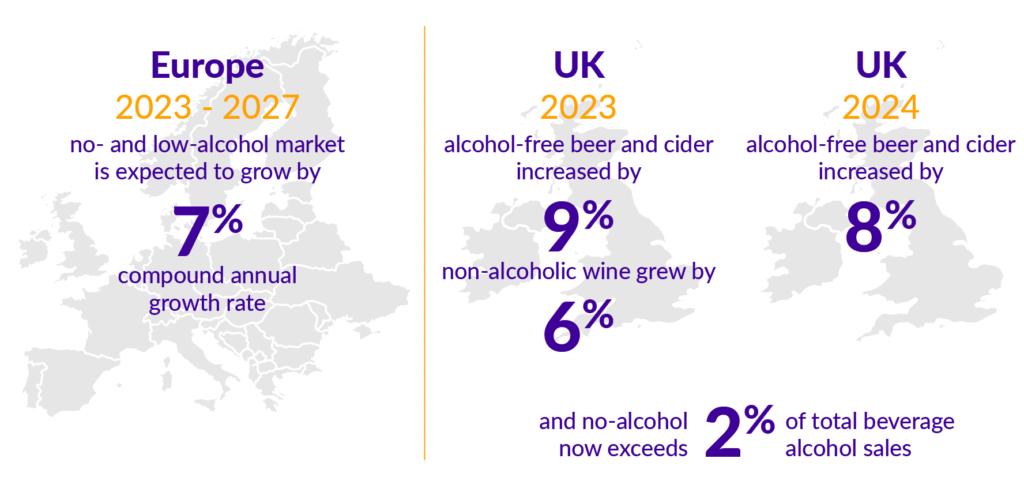 Europe
2023 - 2027
no- and low-alcohol market is expected to grow by
7%
compound annual growth rate

UK
2023
alcohol-free beer and cider increased by
9%
non-alcoholic wine grew by
6%

UK
2024
alcohol-free beer and cider increased by
8%

and no-alcohol now exceeds 2% of total beverage alcohol sales